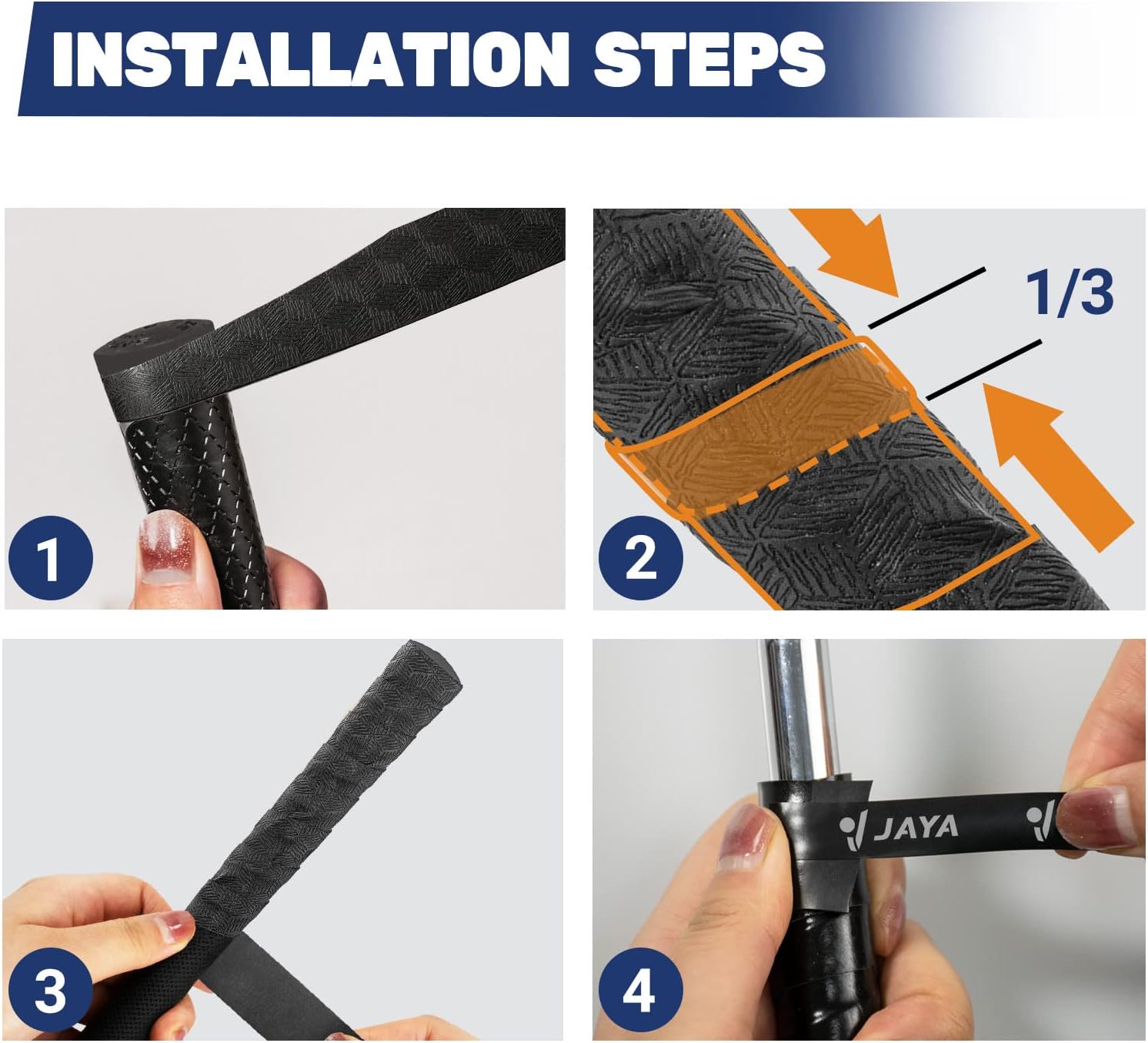 INSTALLATION STEPS

1

1/3

2

3

JAYA

4